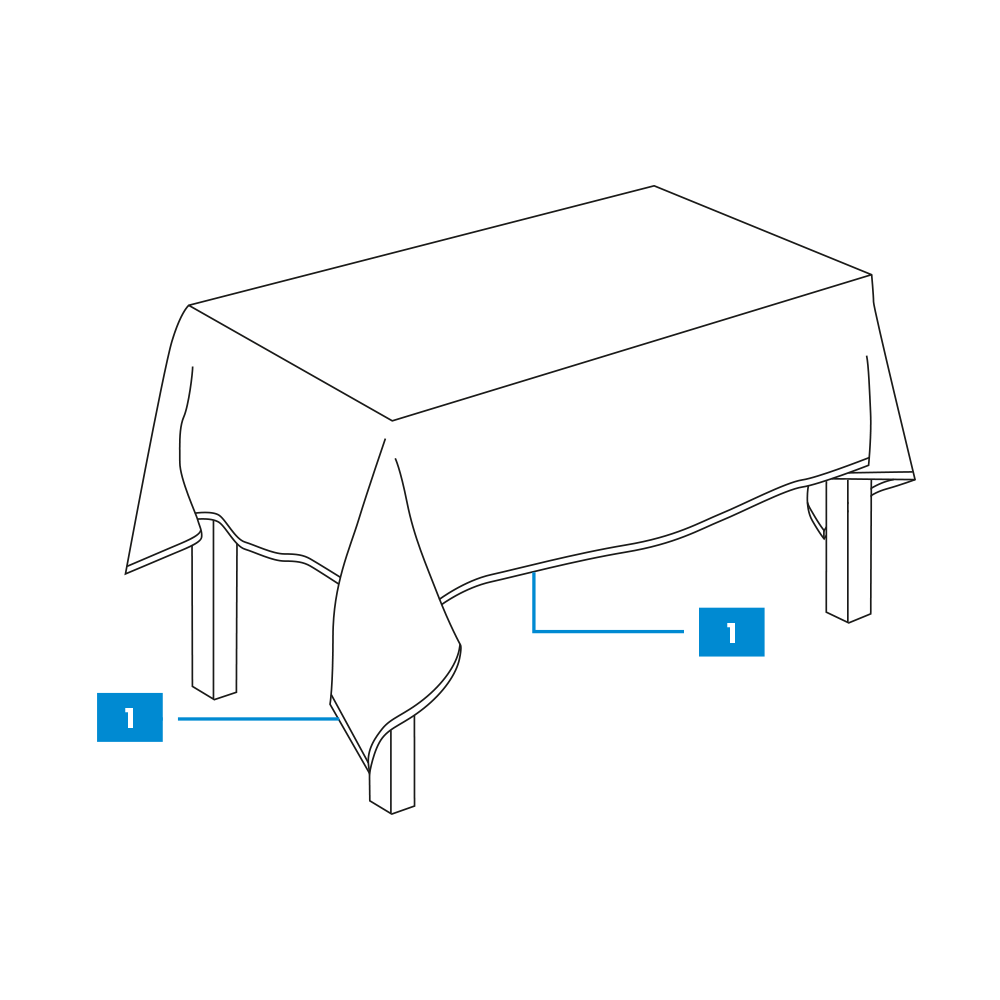 1

1